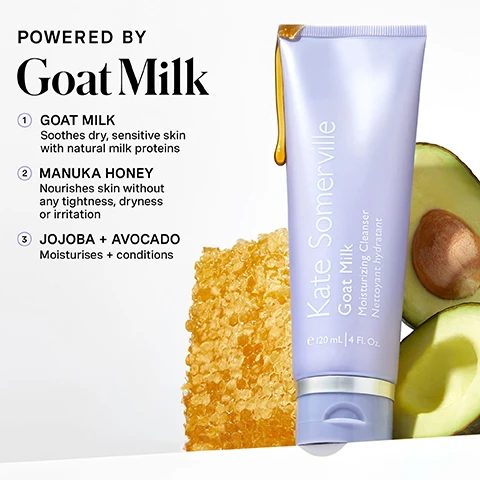 POWERED BY
Goat Milk

1 GOAT MILK
Soothes dry, sensitive skin with natural milk proteins

2 MANUKA HONEY
Nourishes skin without any tightness, dryness or irritation

3 JOJOBA + AVOCADO
Moisturises + conditions

Kate Somerville
Goat Milk
Moisturizing Cleanser
Nettoyant hydratant
℮ 120 mL | 4 Fl. Oz.