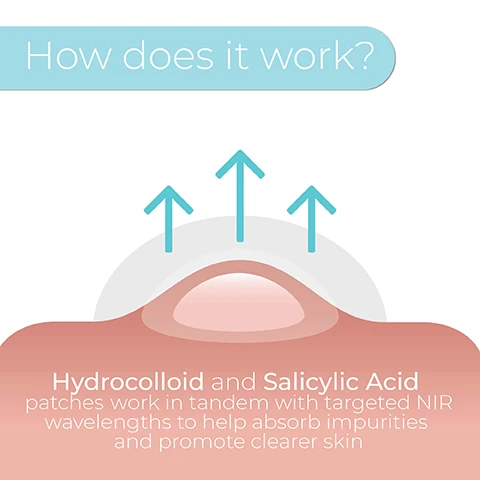 How does it work?

Hydrocolloid and Salicylic Acid patches work in tandem with targeted NIR wavelengths to help absorb impurities and promote clearer skin