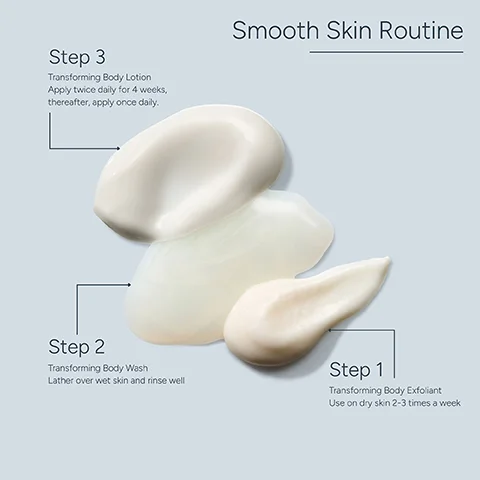 Smooth Skin Routine

Step 3
Transforming Body Lotion
Apply twice daily for 4 weeks, thereafter, apply once daily.

Step 2
Transforming Body Wash
Lather over wet skin and rinse well

Step 1
Transforming Body Exfoliant
Use on dry skin 2-3 times a week