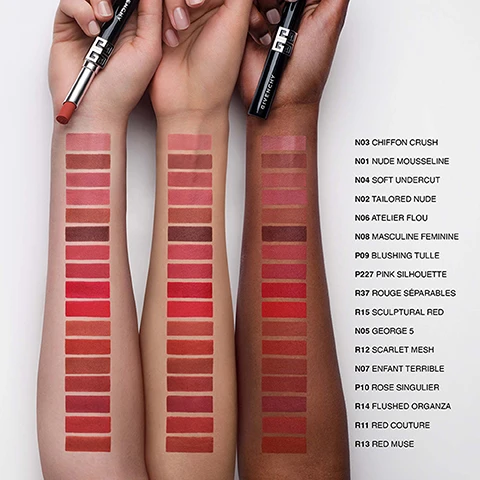 GIVENCHY

GIVENCHY

N03 CHIFFON CRUSH
N01 NUDE MOUSSELINE
N04 SOFT UNDERCUT
N02 TAILORED NUDE
N06 ATELIER FLOU
N08 MASCULINE FEMININE
P09 BLUSHING TULLE
P227 PINK SILHOUETTE
R37 ROUGE SÉPARABLES
R15 SCULPTURAL RED
N05 GEORGE 5
R12 SCARLET MESH
N07 ENFANT TERRIBLE
P10 ROSE SINGULIER
R14 FLUSHED ORGANZA
R11 RED COUTURE
R13 RED MUSE