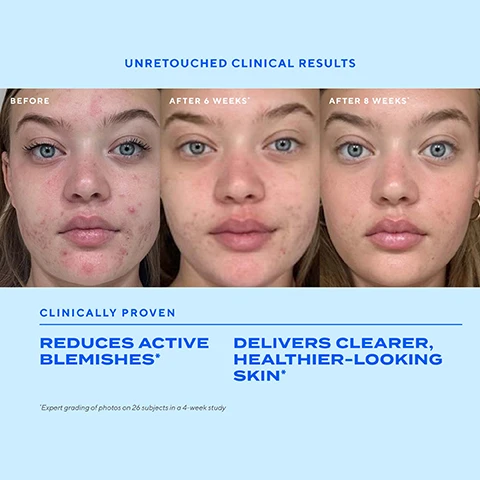 UNRETOUCHED CLINICAL RESULTS

BEFORE

AFTER 6 WEEKS*

AFTER 8 WEEKS*

CLINICALLY PROVEN

REDUCES ACTIVE BLEMISHES*

DELIVERS CLEARER, HEALTHIER-LOOKING SKIN*

*Expert grading of photos on 26 subjects in a 4-week study