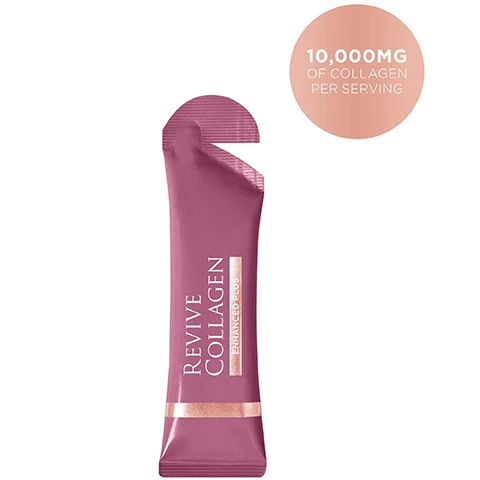 10,000MG
OF COLLAGEN
PER SERVING

REVIVE
COLLAGEN
ENHANCED PLUS