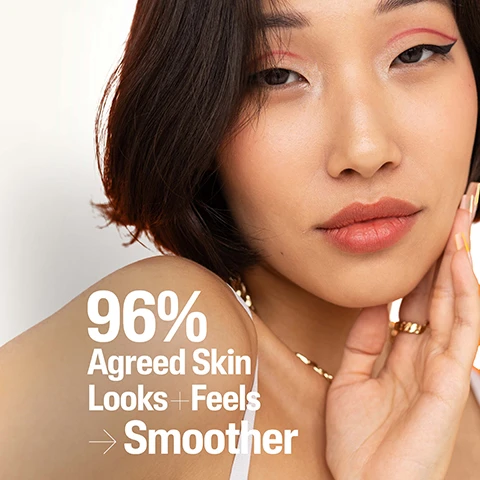 96%
Agreed Skin
Looks + Feels
→ Smoother