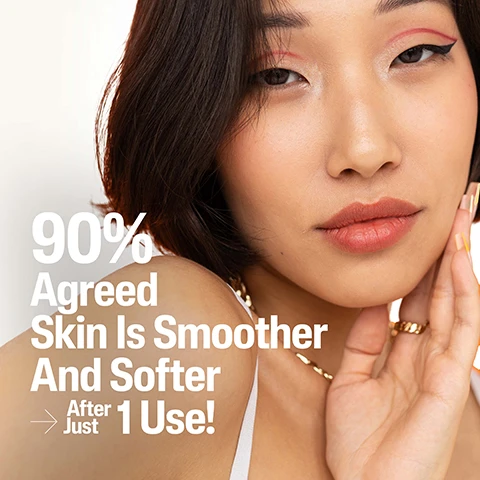 90%
Agreed
Skin Is Smoother
And Softer
After Just 1 Use!