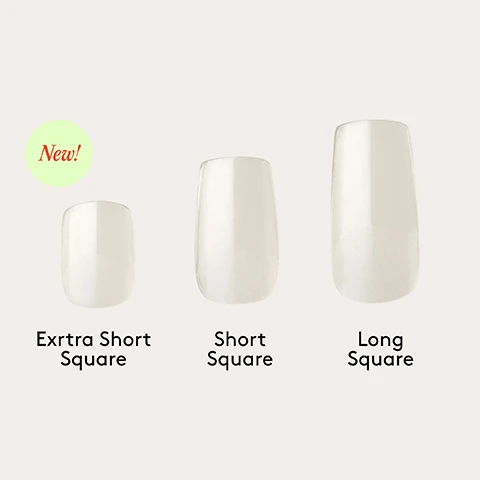 New!

Exrtra Short Square

Short Square

Long Square