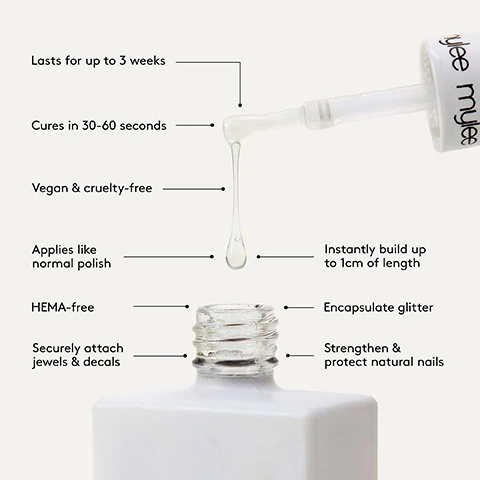 Lasts for up to 3 weeks

Cures in 30-60 seconds

Vegan & cruelty-free

Applies like normal polish

Instantly build up to 1cm of length

HEMA-free

Encapsulate glitter

Securely attach jewels & decals

Strengthen & protect natural nails

mylee mylee