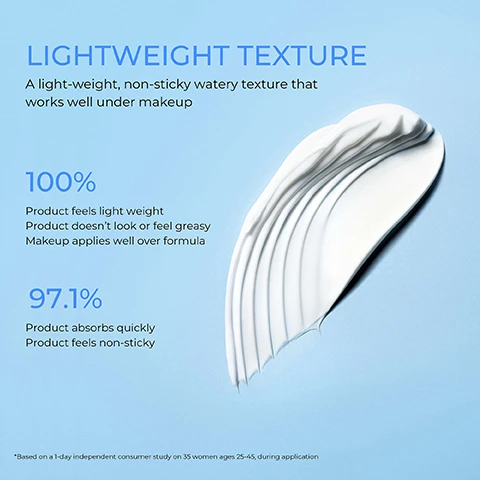 LIGHTWEIGHT TEXTURE

A light-weight, non-sticky watery texture that works well under makeup

100%

Product feels light weight
Product doesn't look or feel greasy
Makeup applies well over formula

97.1%

Product absorbs quickly
Product feels non-sticky

*Based on a 1-day independent consumer study on 35 women ages 25-45, during application