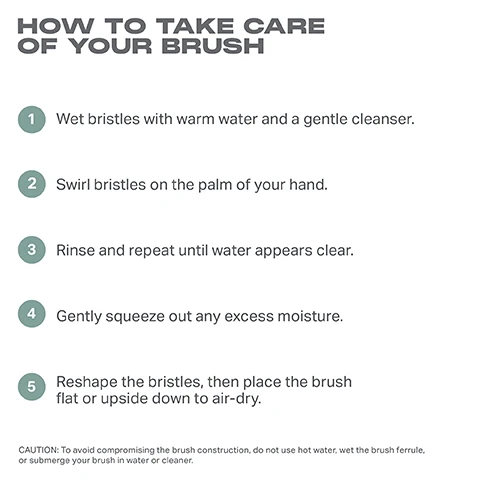 HOW TO TAKE CARE OF YOUR BRUSH

1 Wet bristles with warm water and a gentle cleanser.

2 Swirl bristles on the palm of your hand.

3 Rinse and repeat until water appears clear.

4 Gently squeeze out any excess moisture.

5 Reshape the bristles, then place the brush flat or upside down to air-dry.

CAUTION: To avoid compromising the brush construction, do not use hot water, wet the brush ferrule, or submerge your brush in water or cleaner.