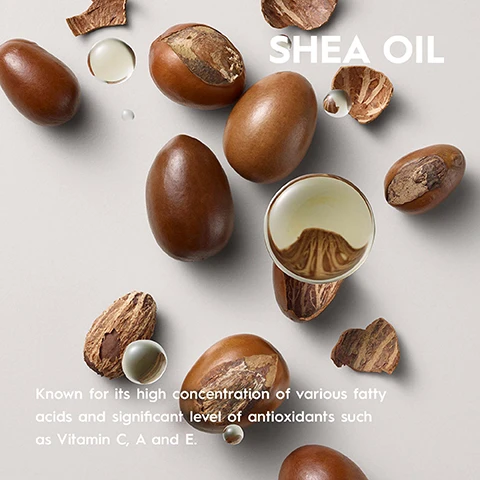 SHEA OIL

Known for its high concentration of various fatty acids and significant level of antioxidants such as Vitamin C, A and E.