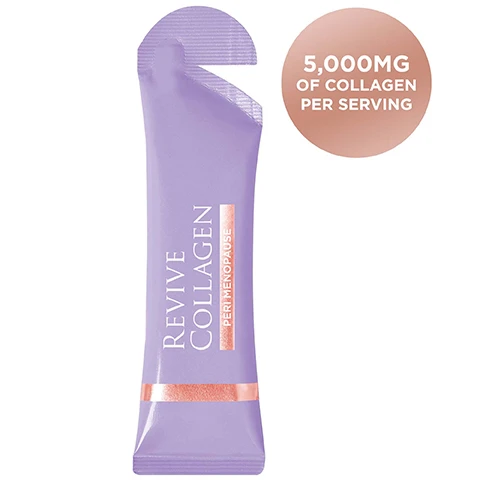 5,000MG
OF COLLAGEN
PER SERVING

REVIVE
COLLAGEN
PERI MENOPAUSE