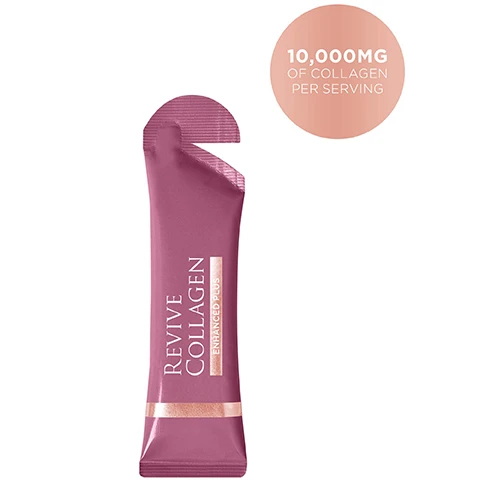 10,000MG
OF COLLAGEN
PER SERVING

REVIVE
COLLAGEN
ENHANCED PLUS