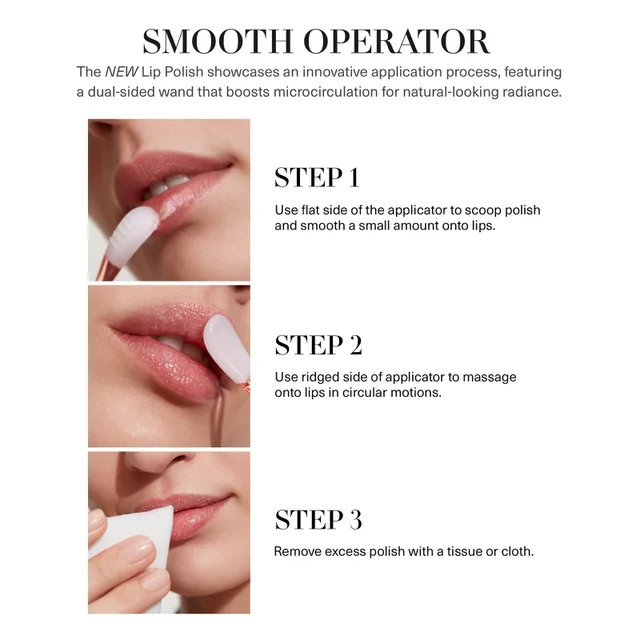 SMOOTH OPERATOR

The NEW Lip Polish showcases an innovative application process, featuring a dual-sided wand that boosts microcirculation for natural-looking radiance.

STEP 1

Use flat side of the applicator to scoop polish and smooth a small amount onto lips.

STEP 2

Use ridged side of applicator to massage onto lips in circular motions.

STEP 3

Remove excess polish with a tissue or cloth.