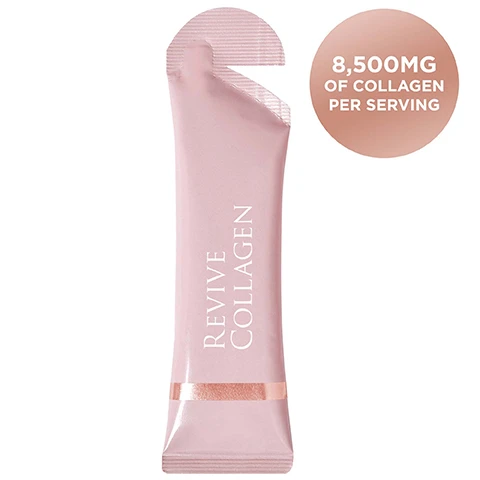 8,500MG
OF COLLAGEN
PER SERVING

REVIVE
COLLAGEN