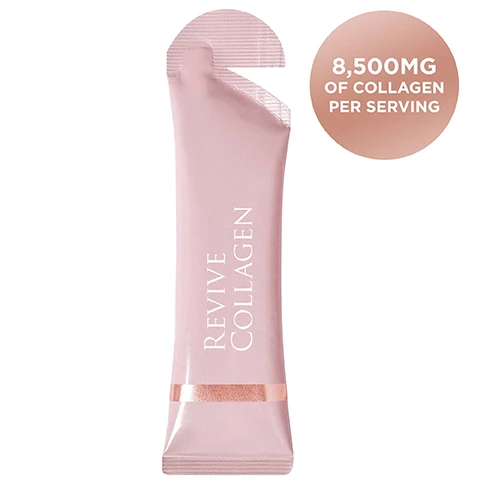 8,500MG
OF COLLAGEN
PER SERVING

REVIVE
COLLAGEN