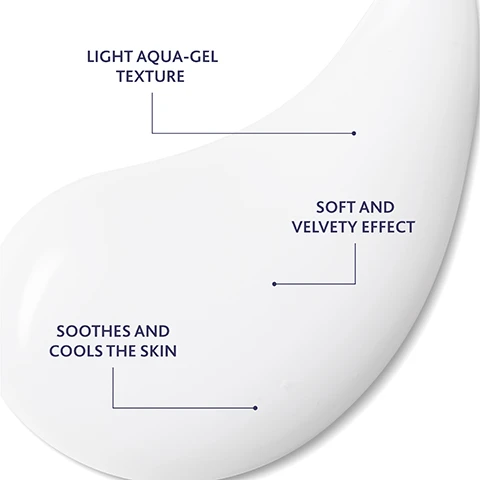 LIGHT AQUA-GEL TEXTURE

SOFT AND VELVETY EFFECT

SOOTHES AND COOLS THE SKIN